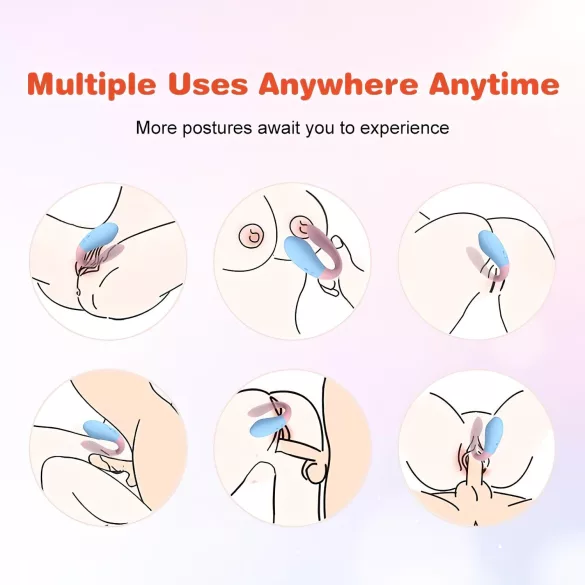 Multiple Uses Anywhere Anytime

More postures await you to experience