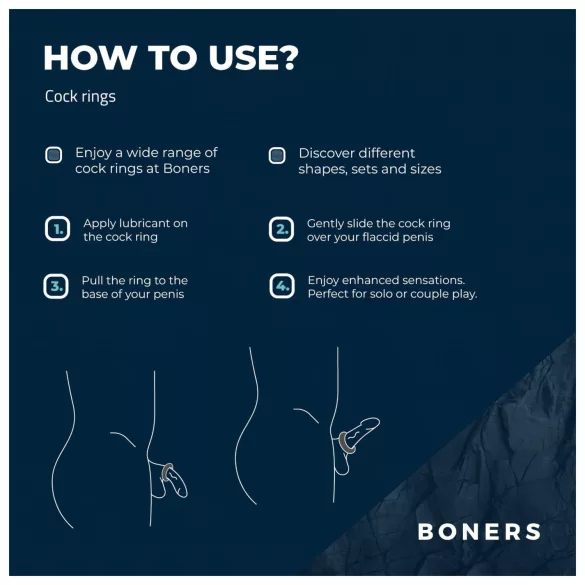 HOW TO USE?

Cock rings

Enjoy a wide range of cock rings at Boners

Discover different shapes, sets and sizes

1. Apply lubricant on the cock ring

2. Gently slide the cock ring over your flaccid penis

3. Pull the ring to the base of your penis

4. Enjoy enhanced sensations. Perfect for solo or couple play.

BONERS